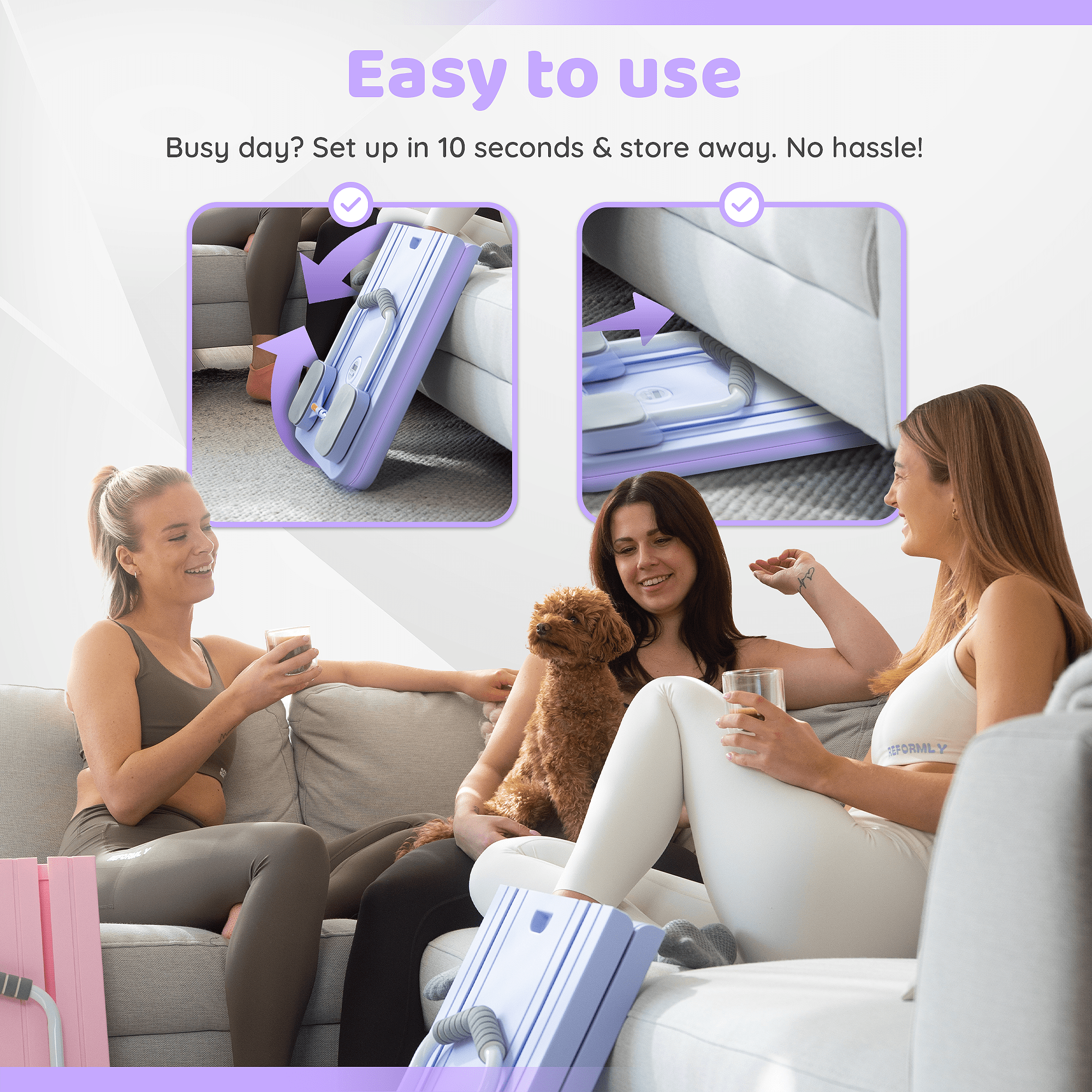 Easy to use

Busy day? Set up in 10 seconds & store away. No hassle!

REFORMLY

REFORMLY